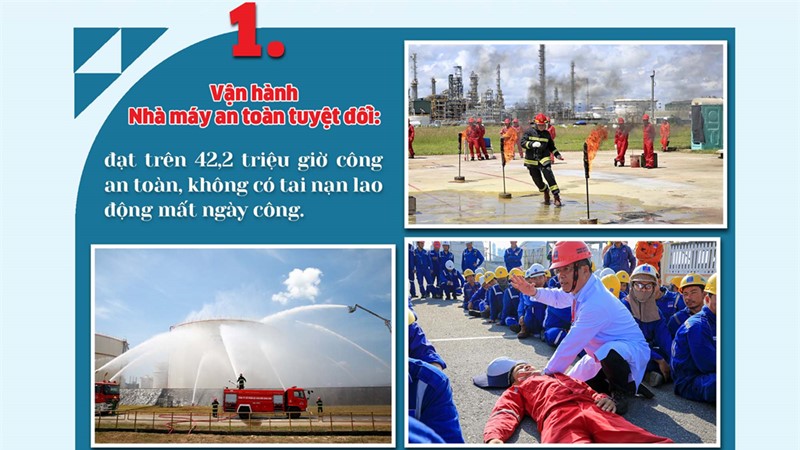 1.

Vận hành
Nhà máy an toàn tuyệt đối:

đạt trên 42,2 triệu giờ công an toàn, không có tai nạn lao động mất ngày công.