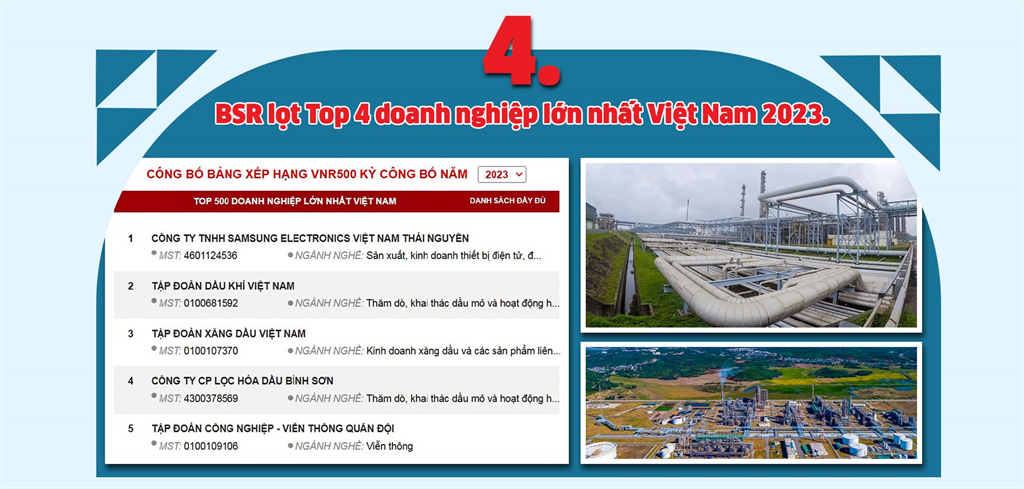 4.

BSR lọt Top 4 doanh nghiệp lớn nhất Việt Nam 2023.

CÔNG BỐ BẢNG XẾP HẠNG VNR500 KỲ CÔNG BỐ NĂM 2023

TOP 500 DOANH NGHIỆP LỚN NHẤT VIỆT NAM DANH SÁCH ĐẦY ĐỦ

1 CÔNG TY TNHH SAMSUNG ELECTRONICS VIỆT NAM THÁI NGUYÊN
MST: 4601124536 NGÀNH NGHỀ: Sản xuất, kinh doanh thiết bị điện tử, đ...

2 TẬP ĐOÀN DẦU KHÍ VIỆT NAM
MST: 0100681592 NGÀNH NGHỀ: Thăm dò, khai thác dầu mỏ và hoạt động h...

3 TẬP ĐOÀN XĂNG DẦU VIỆT NAM
MST: 0100107370 NGÀNH NGHỀ: Kinh doanh xăng dầu và các sản phẩm liên...

4 CÔNG TY CP LỌC HÓA DẦU BÌNH SƠN
MST: 4300378569 NGÀNH NGHỀ: Thăm dò, khai thác dầu mỏ và hoạt động h...

5 TẬP ĐOÀN CÔNG NGHIỆP - VIỄN THÔNG QUÂN ĐỘI
MST: 0100109106 NGÀNH NGHỀ: Viễn thông