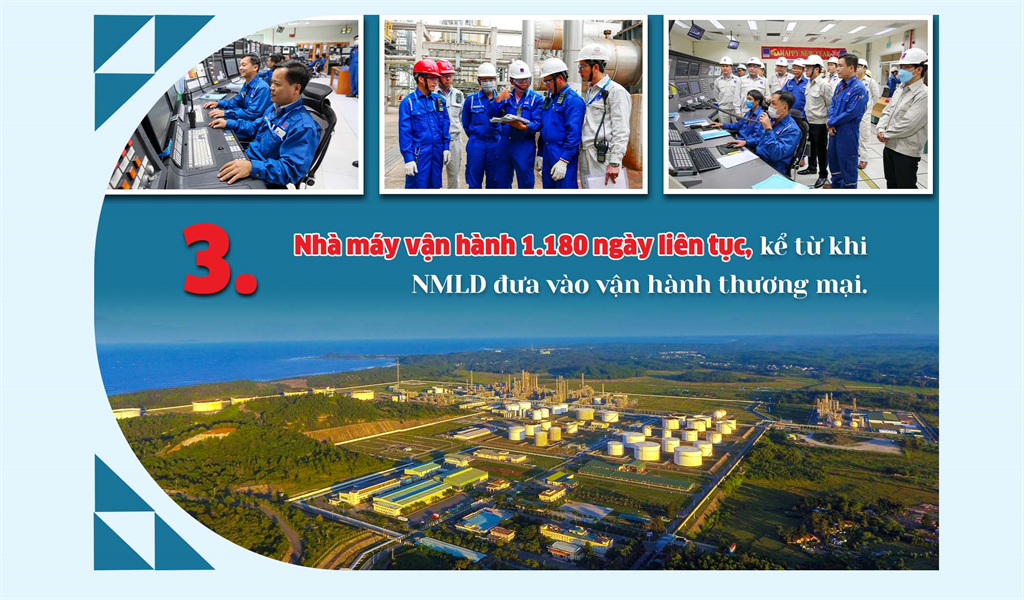 3.

Nhà máy vận hành 1.180 ngày liên tục, kể từ khi NMLD đưa vào vận hành thương mại.