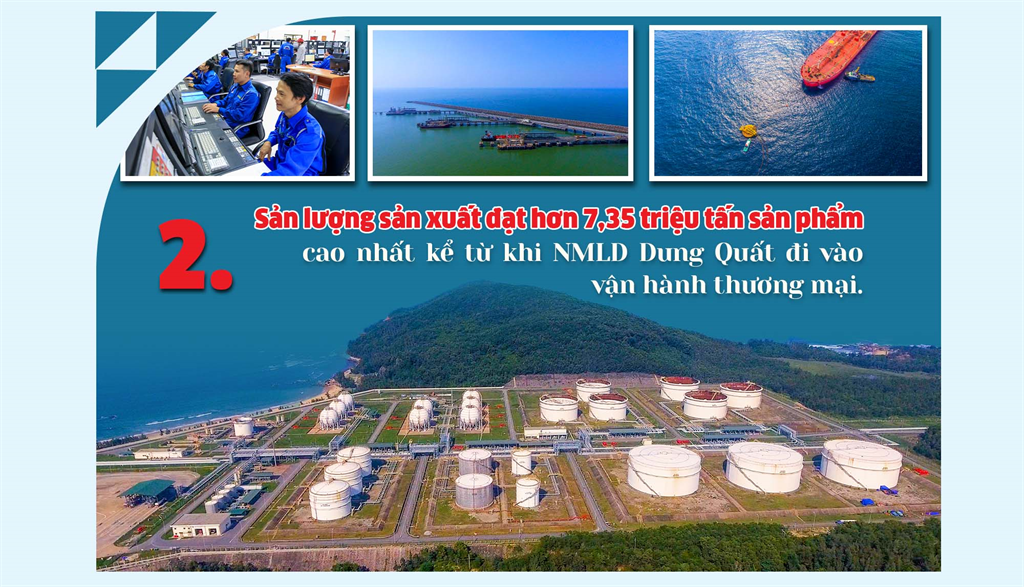 2.

Sản lượng sản xuất đạt hơn 7,35 triệu tấn sản phẩm cao nhất kể từ khi NMLD Dung Quất đi vào vận hành thương mại.