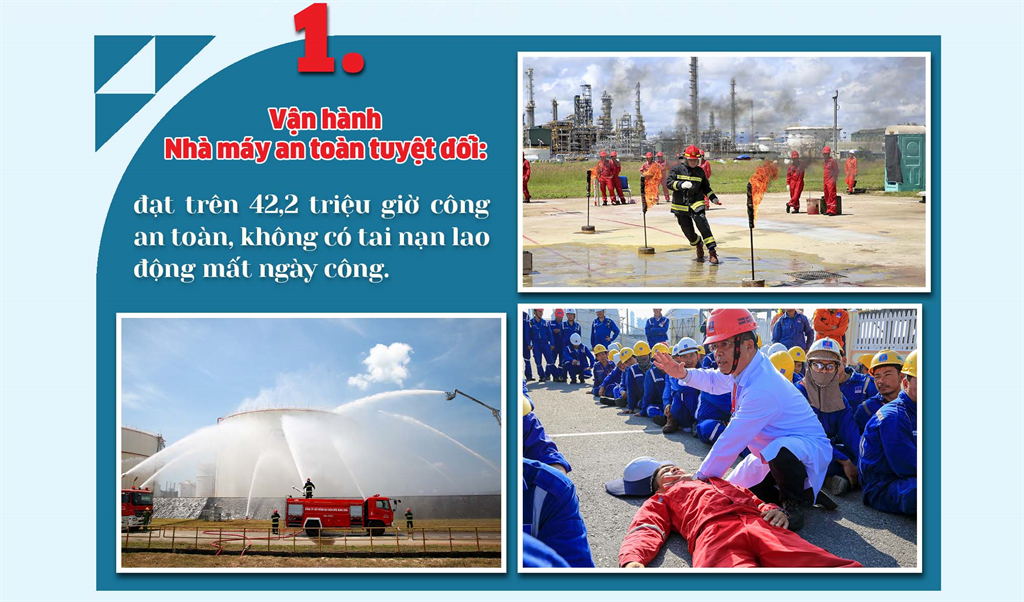 1.

Vận hành
Nhà máy an toàn tuyệt đối:

đạt trên 42,2 triệu giờ công an toàn, không có tai nạn lao động mất ngày công.